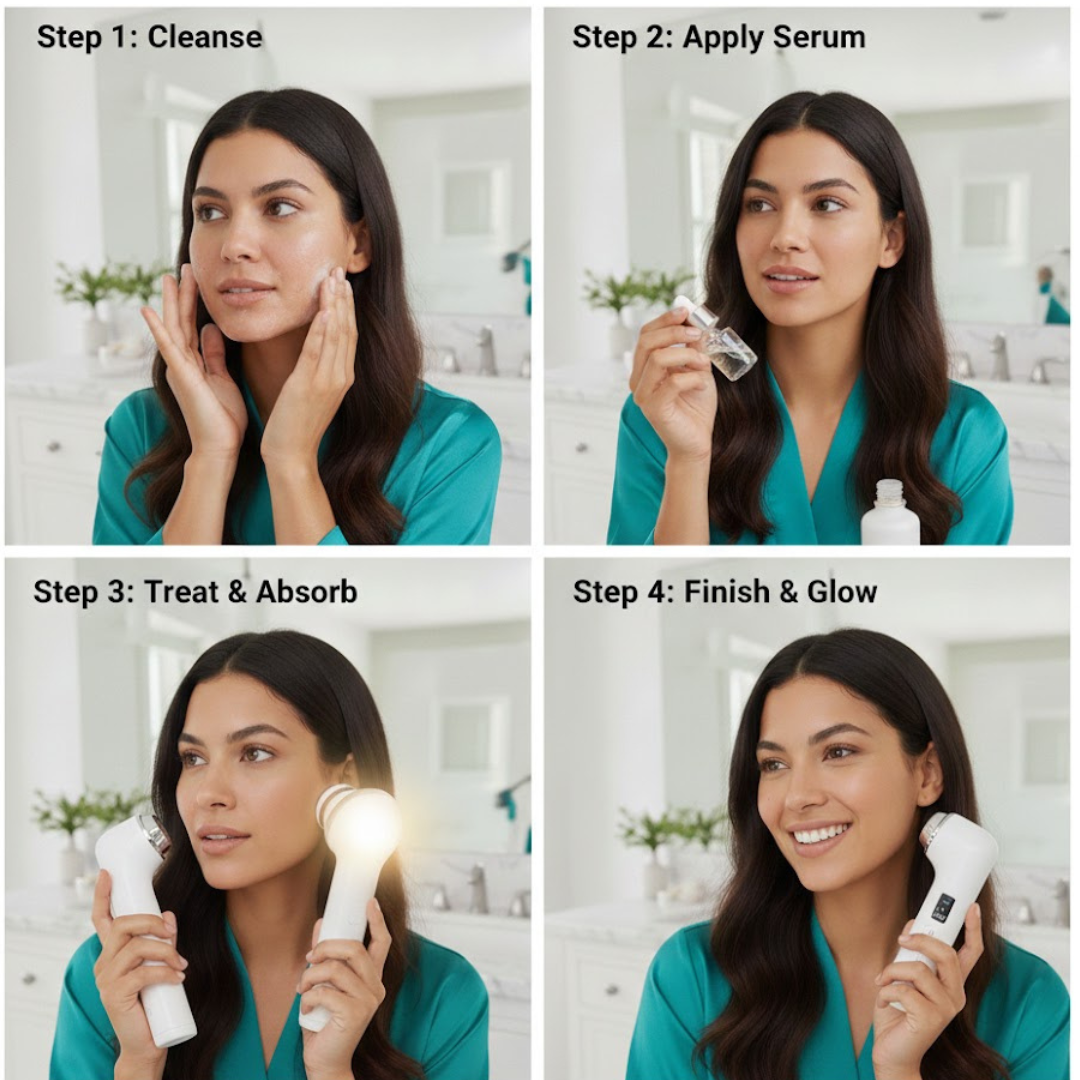 Step 1: Cleanse

Step 2: Apply Serum

Step 3: Treat & Absorb

Step 4: Finish & Glow